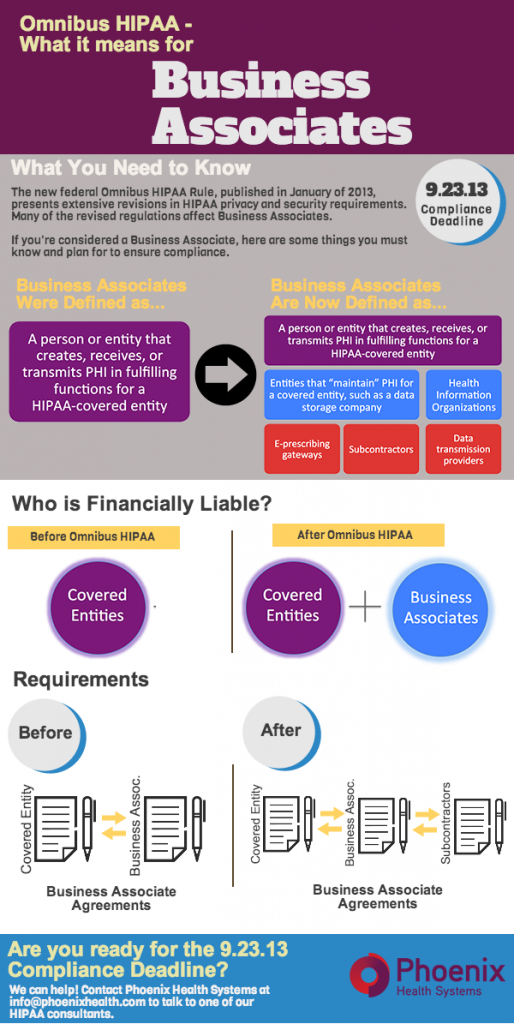 Omnibus HIPAA - What it means for

Business Associates

What You Need to Know

The new federal Omnibus HIPAA Rule, published in January of 2013, presents extensive revisions in HIPAA privacy and security requirements. Many of the revised regulations affect Business Associates.

If you're considered a Business Associate, here are some things you must know and plan for to ensure compliance.

9.23.13 Compliance Deadline

Business Associates Were Defined as...

A person or entity that creates, receives, or transmits PHI in fulfilling functions for a HIPAA-covered entity

Business Associates Are Now Defined as...

A person or entity that creates, receives, or transmits PHI in fulfilling functions for a HIPAA-covered entity

Entities that "maintain" PHI for a covered entity, such as a data storage company

Health Information Organizations

E-prescribing gateways

Subcontractors

Data transmission providers

Who is Financially Liable?

Before Omnibus HIPAA

Covered Entities

After Omnibus HIPAA

Covered Entities

Business Associates

Requirements

Before

Covered Entity

Business Assoc.

Business Associate Agreements

After

Covered Entity

Business Assoc.

Subcontractors

Business Associate Agreements

Are you ready for the 9.23.13 Compliance Deadline?

We can help! Contact Phoenix Health Systems at info@phoenixhealth.com to talk to one of our HIPAA consultants.

Phoenix Health Systems