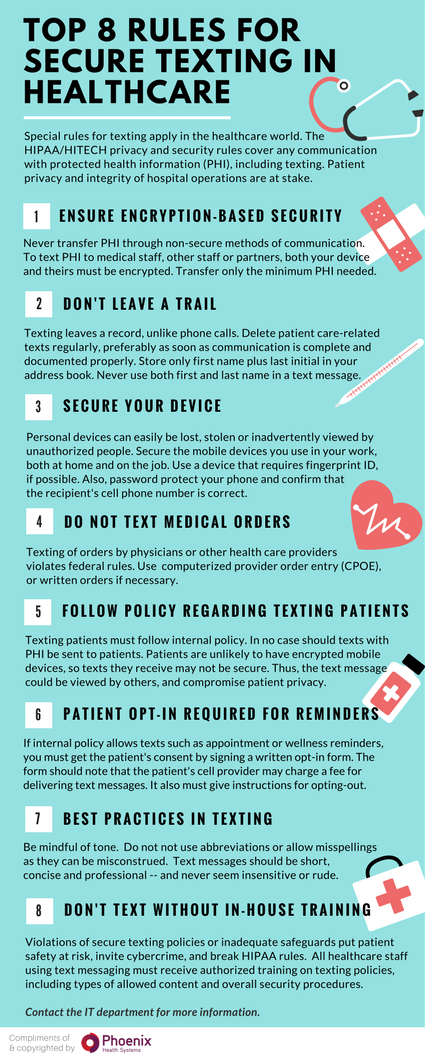 TOP 8 RULES FOR SECURE TEXTING IN HEALTHCARE

Special rules for texting apply in the healthcare world. The HIPAA/HITECH privacy and security rules cover any communication with protected health information (PHI), including texting. Patient privacy and integrity of hospital operations are at stake.

1 ENSURE ENCRYPTION-BASED SECURITY

Never transfer PHI through non-secure methods of communication. To text PHI to medical staff, other staff or partners, both your device and theirs must be encrypted. Transfer only the minimum PHI needed.

2 DON'T LEAVE A TRAIL

Texting leaves a record, unlike phone calls. Delete patient care-related texts regularly, preferably as soon as communication is complete and documented properly. Store only first name plus last initial in your address book. Never use both first and last name in a text message.

3 SECURE YOUR DEVICE

Personal devices can easily be lost, stolen or inadvertently viewed by unauthorized people. Secure the mobile devices you use in your work, both at home and on the job. Use a device that requires fingerprint ID, if possible. Also, password protect your phone and confirm that the recipient's cell phone number is correct.

4 DO NOT TEXT MEDICAL ORDERS

Texting of orders by physicians or other health care providers violates federal rules. Use computerized provider order entry (CPOE), or written orders if necessary.

5 FOLLOW POLICY REGARDING TEXTING PATIENTS

Texting patients must follow internal policy. In no case should texts with PHI be sent to patients. Patients are unlikely to have encrypted mobile devices, so texts they receive may not be secure. Thus, the text message could be viewed by others, and compromise patient privacy.

6 PATIENT OPT-IN REQUIRED FOR REMINDERS

If internal policy allows texts such as appointment or wellness reminders, you must get the patient's consent by signing a written opt-in form. The form should note that the patient's cell provider may charge a fee for delivering text messages. It also must give instructions for opting-out.

7 BEST PRACTICES IN TEXTING

Be mindful of tone. Do not not use abbreviations or allow misspellings as they can be misconstrued. Text messages should be short, concise and professional -- and never seem insensitive or rude.

8 DON'T TEXT WITHOUT IN-HOUSE TRAINING

Violations of secure texting policies or inadequate safeguards put patient safety at risk, invite cybercrime, and break HIPAA rules. All healthcare staff using text messaging must receive authorized training on texting policies, including types of allowed content and overall security procedures.

Contact the IT department for more information.

Compliments of & copyrighted by Phoenix Health Systems