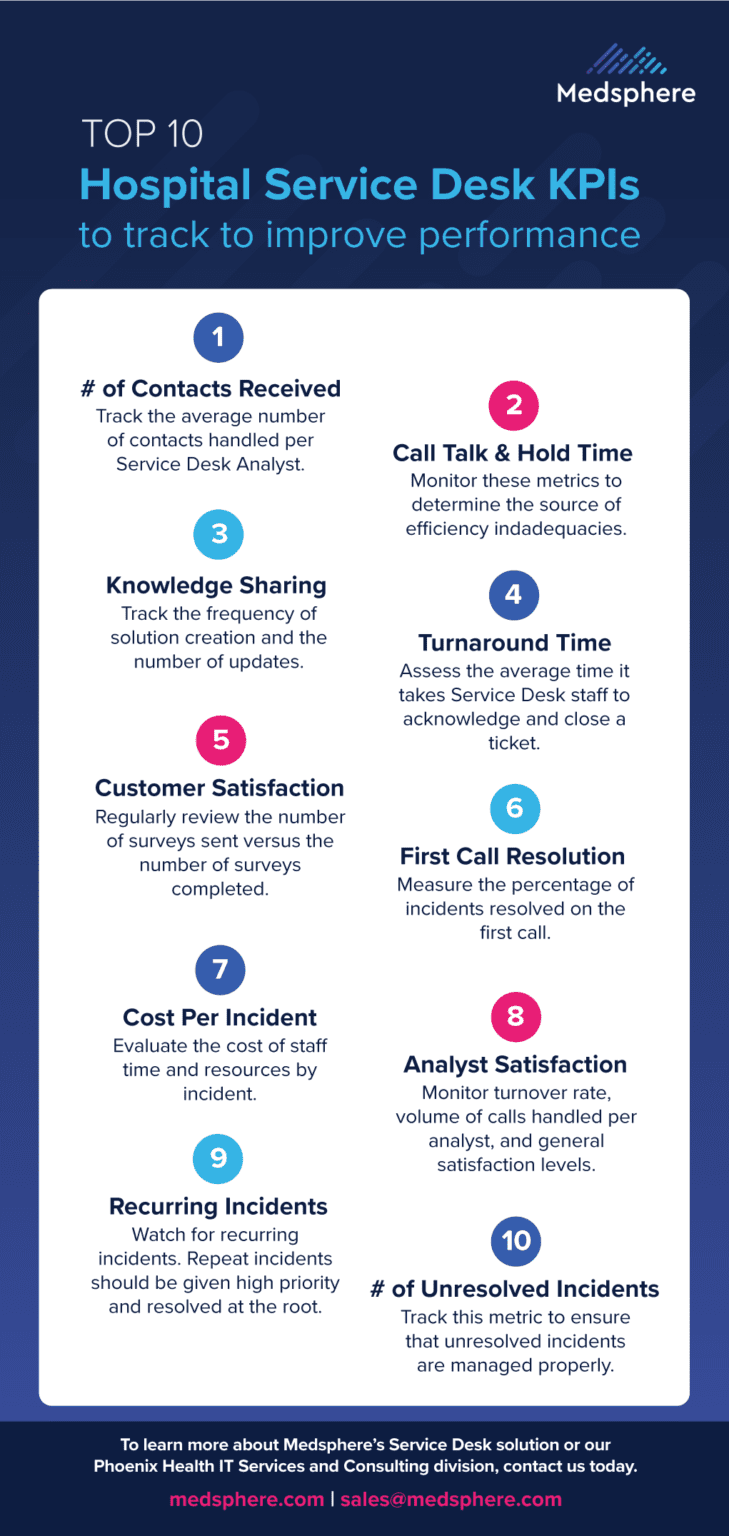 Medsphere

TOP 10
Hospital Service Desk KPIs
to track to improve performance

1
# of Contacts Received
Track the average number of contacts handled per Service Desk Analyst.

2
Call Talk & Hold Time
Monitor these metrics to determine the source of efficiency indadequacies.

3
Knowledge Sharing
Track the frequency of solution creation and the number of updates.

4
Turnaround Time
Assess the average time it takes Service Desk staff to acknowledge and close a ticket.

5
Customer Satisfaction
Regularly review the number of surveys sent versus the number of surveys completed.

6
First Call Resolution
Measure the percentage of incidents resolved on the first call.

7
Cost Per Incident
Evaluate the cost of staff time and resources by incident.

8
Analyst Satisfaction
Monitor turnover rate, volume of calls handled per analyst, and general satisfaction levels.

9
Recurring Incidents
Watch for recurring incidents. Repeat incidents should be given high priority and resolved at the root.

10
# of Unresolved Incidents
Track this metric to ensure that unresolved incidents are managed properly.

To learn more about Medsphere's Service Desk solution or our Phoenix Health IT Services and Consulting division, contact us today.

medsphere.com | sales@medsphere.com